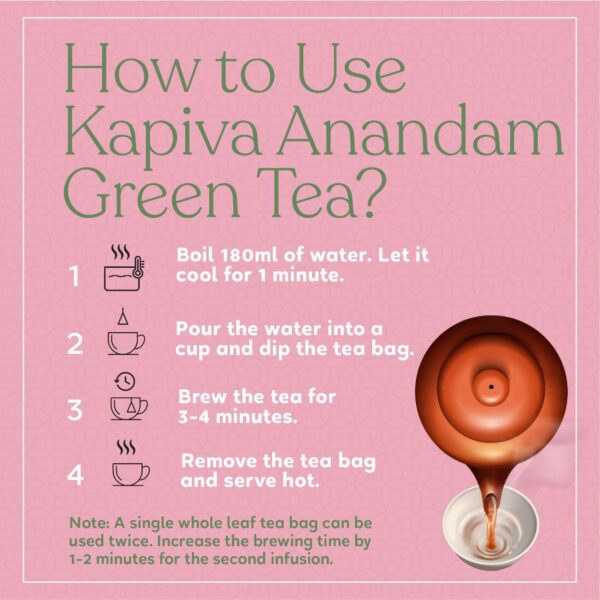 How to Use Kapiva Anandam Green Tea?

1 Boil 180ml of water. Let it cool for 1 minute.

2 Pour the water into a cup and dip the tea bag.

3 Brew the tea for 3-4 minutes.

4 Remove the tea bag and serve hot.

Note: A single whole leaf tea bag can be used twice. Increase the brewing time by 1-2 minutes for the second infusion.