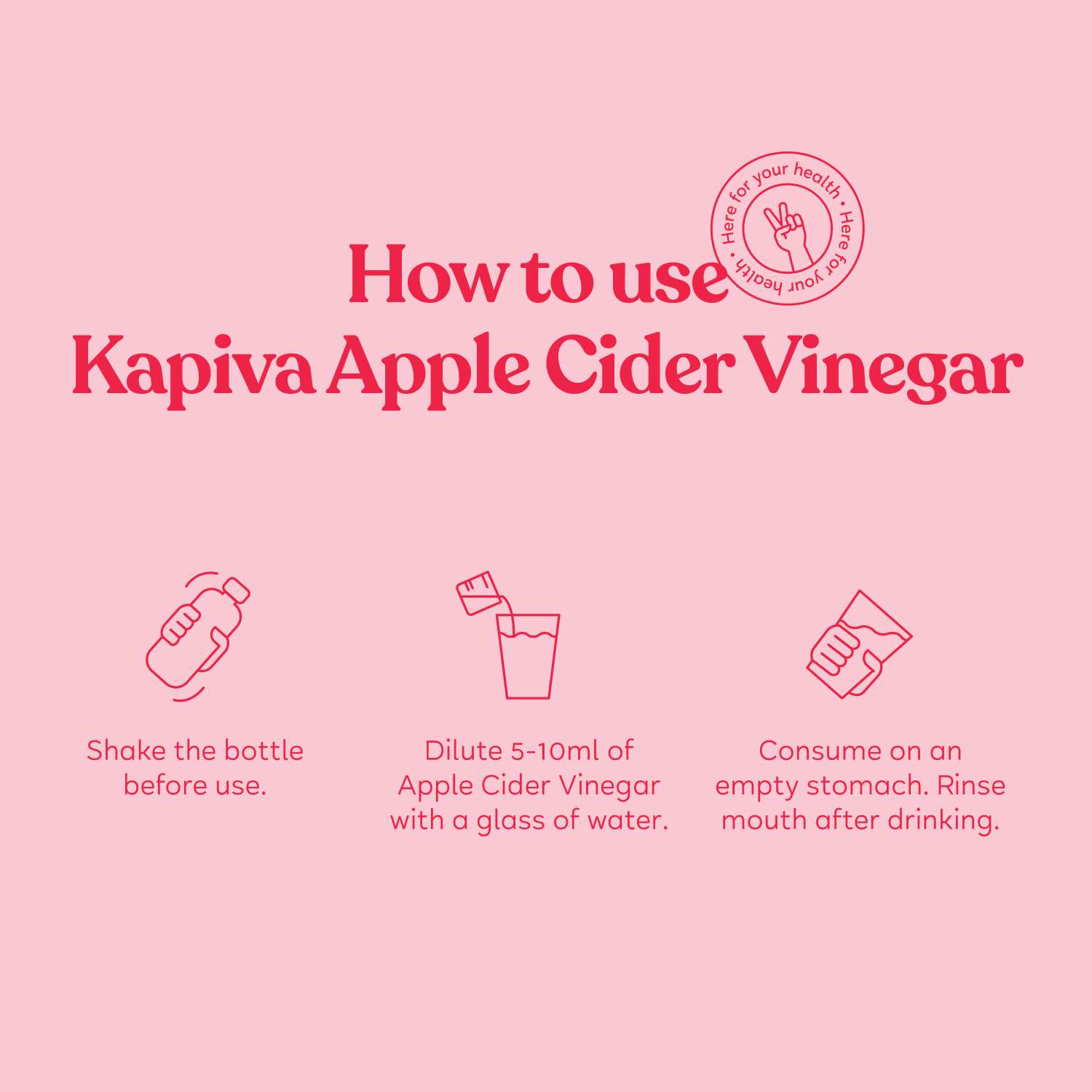 Here for your health • Here for your health •

How to use
Kapiva Apple Cider Vinegar

Shake the bottle before use.

Dilute 5-10ml of Apple Cider Vinegar with a glass of water.

Consume on an empty stomach. Rinse mouth after drinking.