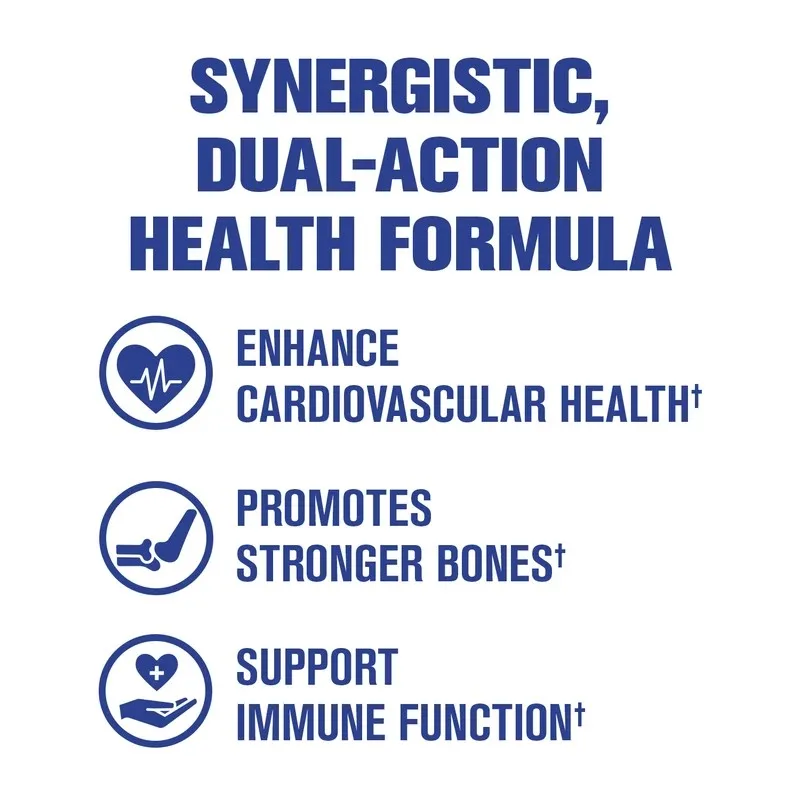 SYNERGISTIC, DUAL-ACTION HEALTH FORMULA

ENHANCE CARDIOVASCULAR HEALTH$^{†}$

PROMOTES STRONGER BONES$^{†}$

SUPPORT IMMUNE FUNCTION$^{†}$